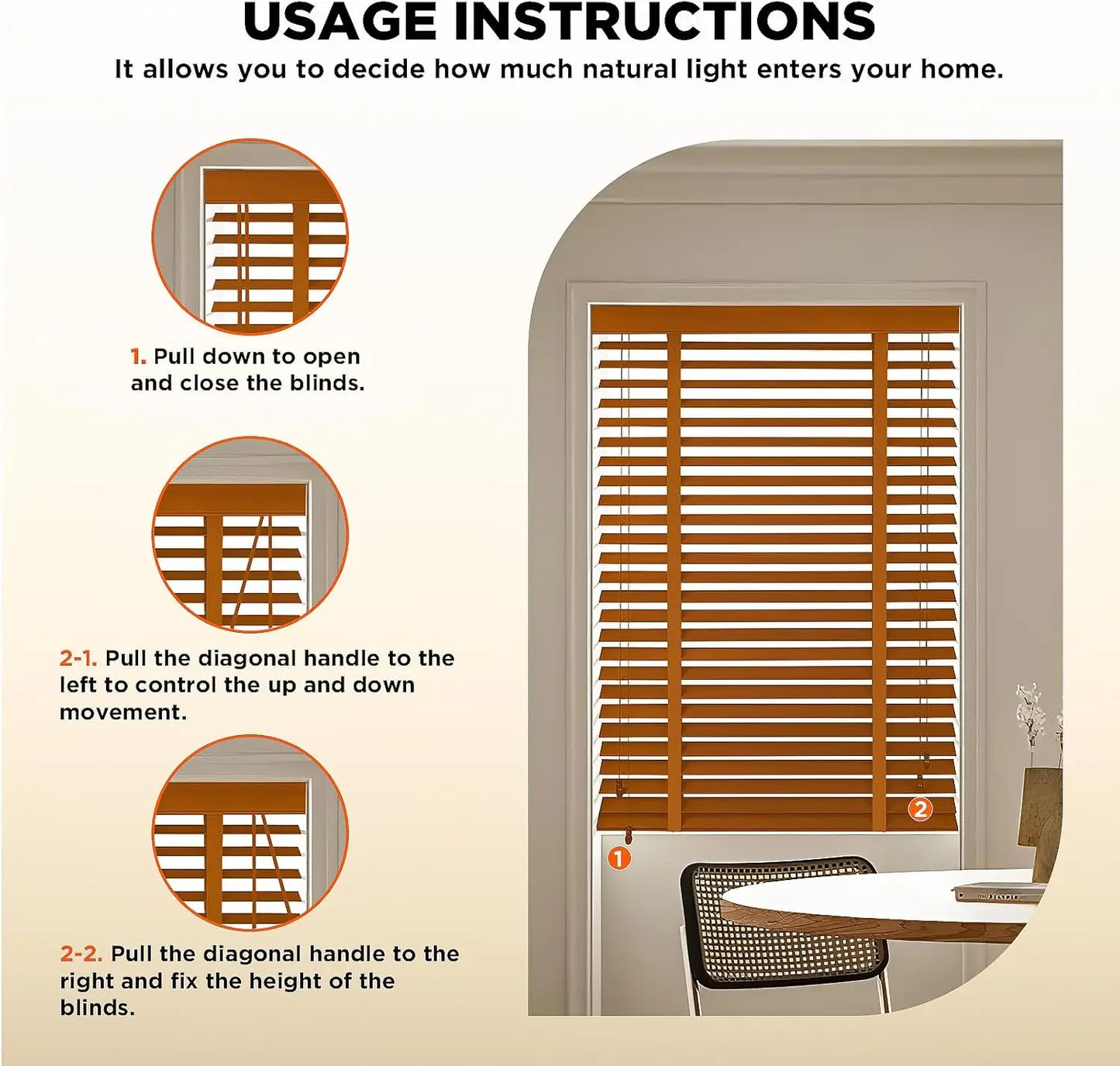 USAGE INSTRUCTIONS

It allows you to decide how much natural light enters your home.

1. Pull down to open and close the blinds.

2-1. Pull the diagonal handle to the left to control the up and down movement.

2-2. Pull the diagonal handle to the right and fix the height of the blinds.

2

1