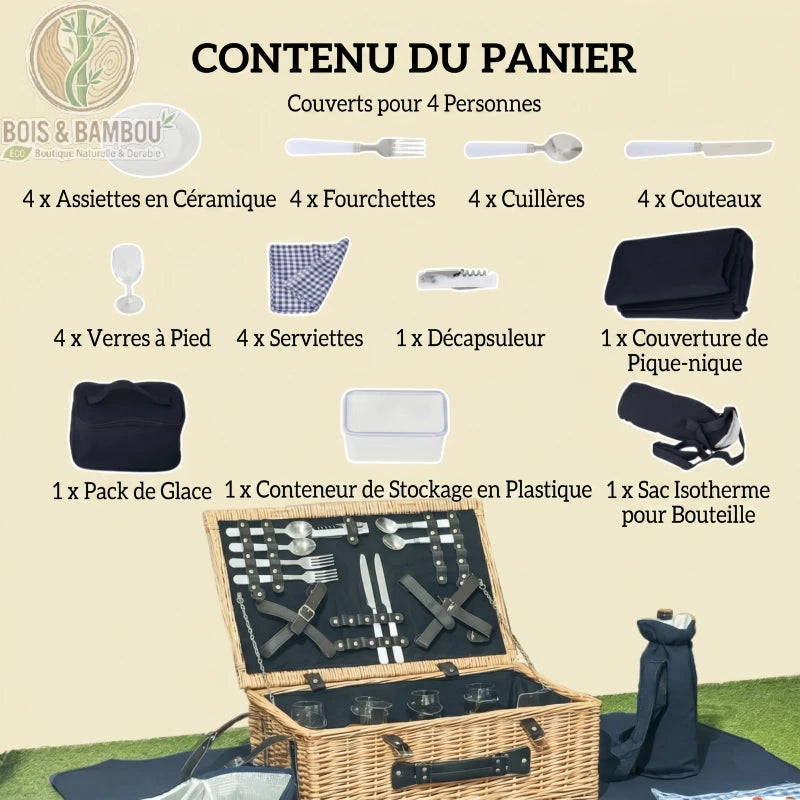 BOIS & BAMBOU
ECO Boutique Naturelle & Durable

CONTENU DU PANIER

Couverts pour 4 Personnes

4 x Assiettes en Céramique 4 x Fourchettes 4 x Cuillères 4 x Couteaux

4 x Verres à Pied 4 x Serviettes 1 x Décapsuleur 1 x Couverture de Pique-nique

1 x Pack de Glace 1 x Conteneur de Stockage en Plastique 1 x Sac Isotherme pour Bouteille